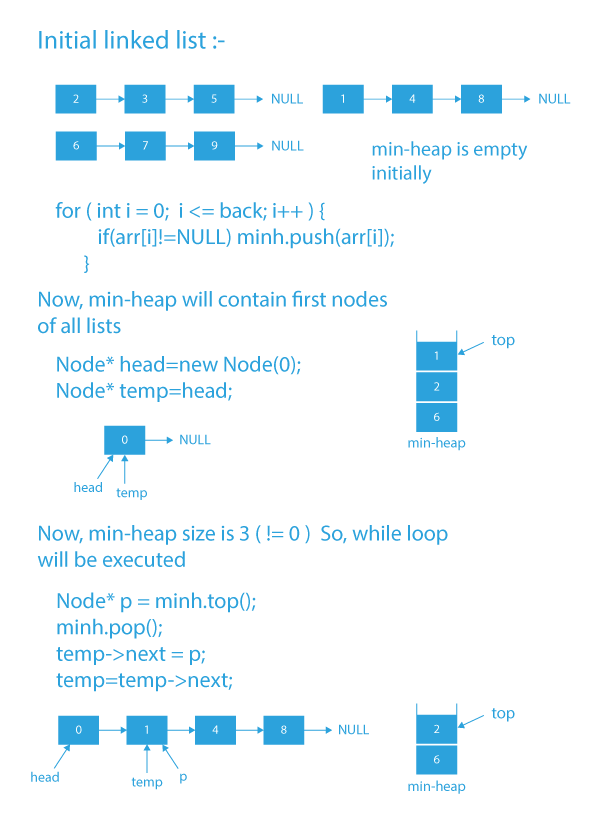 Initial linked list :-

2 3 5 NULL

1 4 8 NULL

6 7 9 NULL

min-heap is empty initially

for ( int i = 0; i <= back; i++ ) {
if(arr[i]!=NULL) minh.push(arr[i]);
}

Now, min-heap will contain first nodes of all lists

Node* head=new Node(0);
Node* temp=head;

top
1
2
6
min-heap

0 NULL
head temp

Now, min-heap size is 3 ( != 0 ) So, while loop will be executed

Node* p = minh.top();
minh.pop();
temp->next = p;
temp=temp->next;

0 1 4 8 NULL
head temp p

top
2
6
min-heap