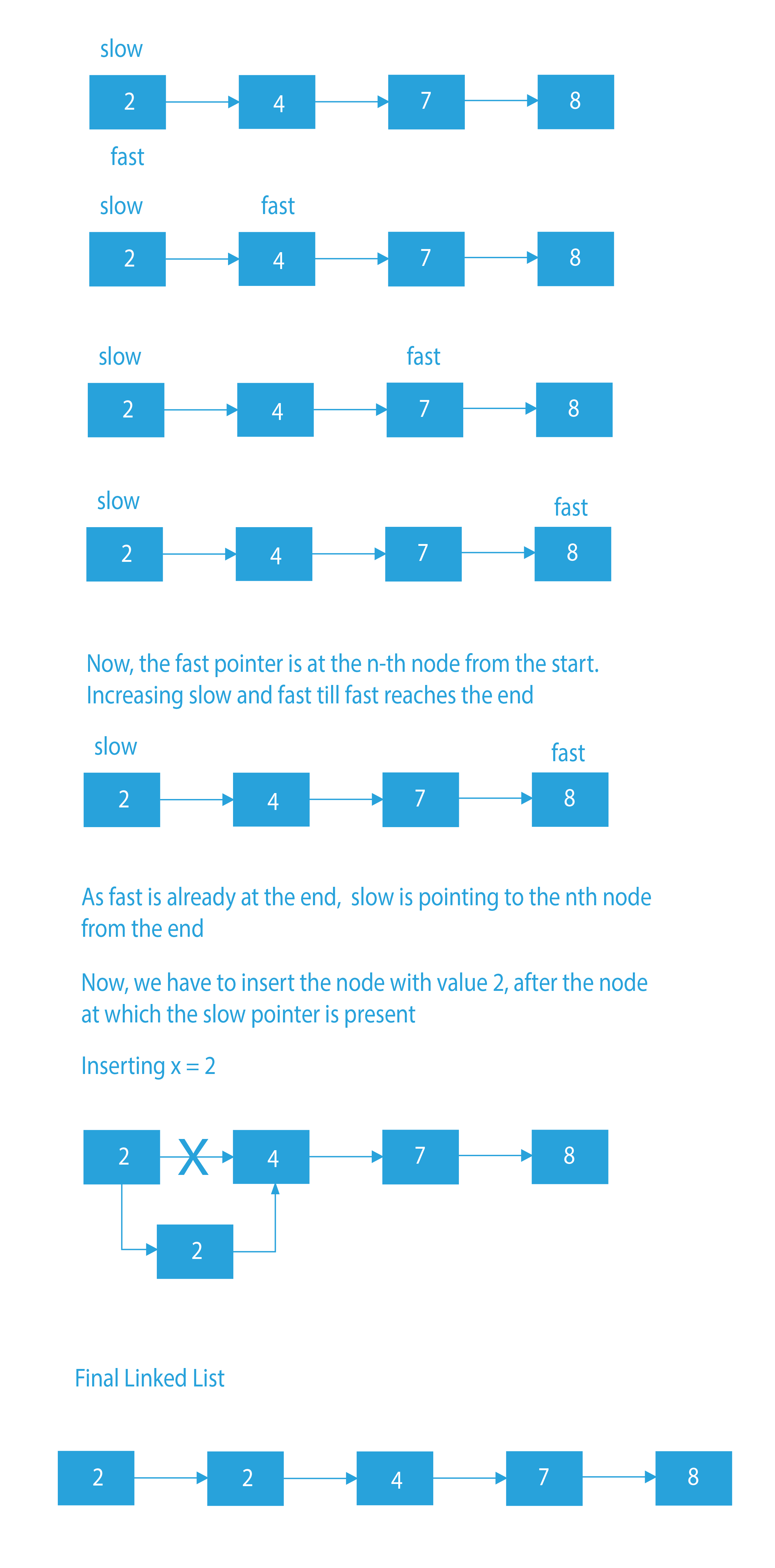 slow

2 4 7 8

fast

slow fast

2 4 7 8

slow fast

2 4 7 8

slow fast

2 4 7 8

Now, the fast pointer is at the n-th node from the start.
Increasing slow and fast till fast reaches the end

slow fast

2 4 7 8

As fast is already at the end, slow is pointing to the nth node from the end

Now, we have to insert the node with value 2, after the node at which the slow pointer is present

Inserting x = 2

2 X 4 7 8

2

Final Linked List

2 2 4 7 8